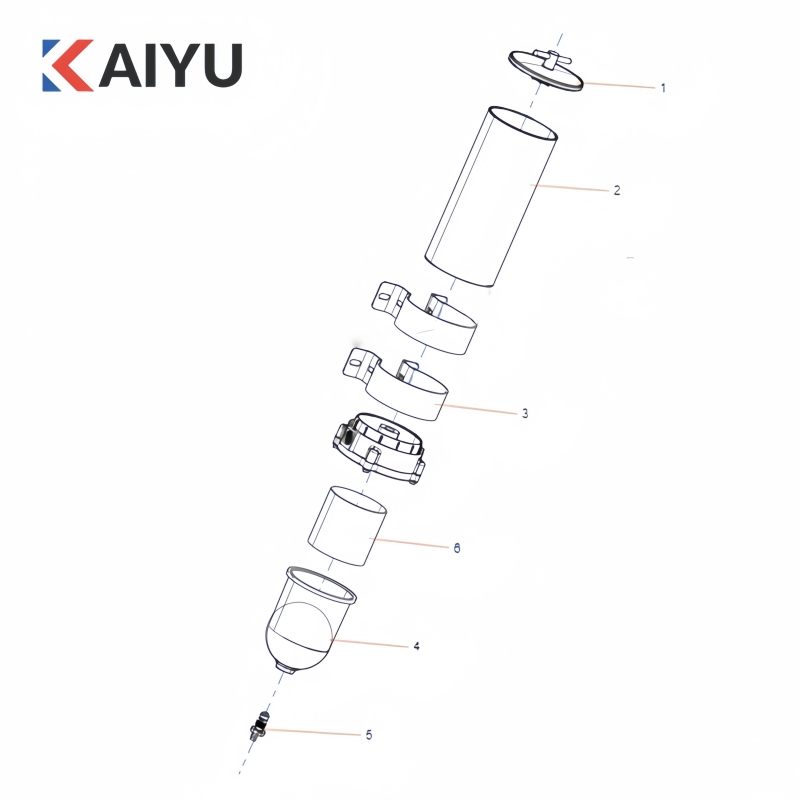 KAIYU

1

2

3

6

4

5