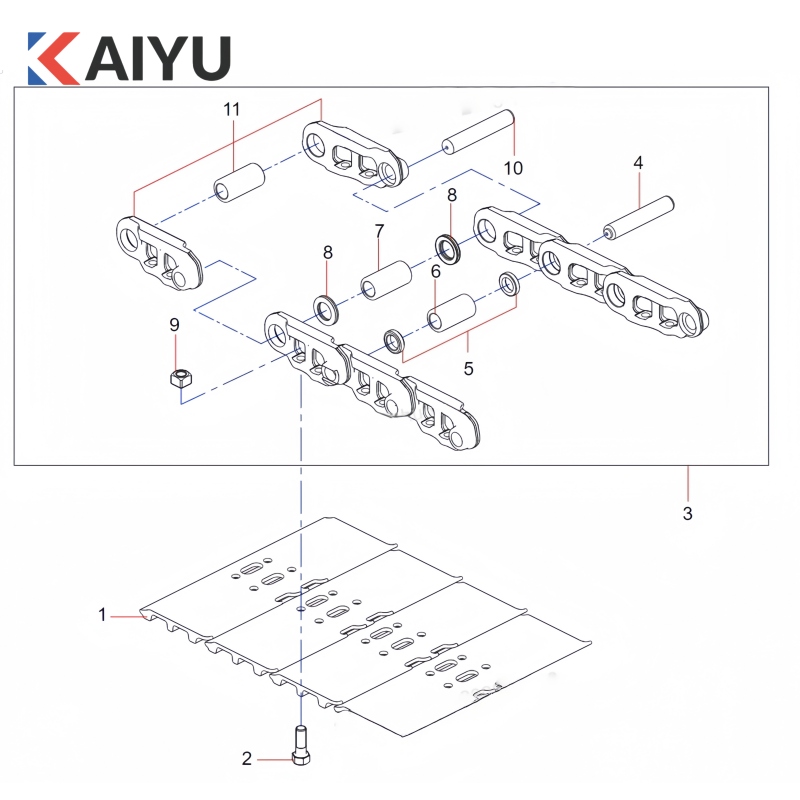 KAIYU

11
10
4
8
7
8
6
9
5
3
1
2