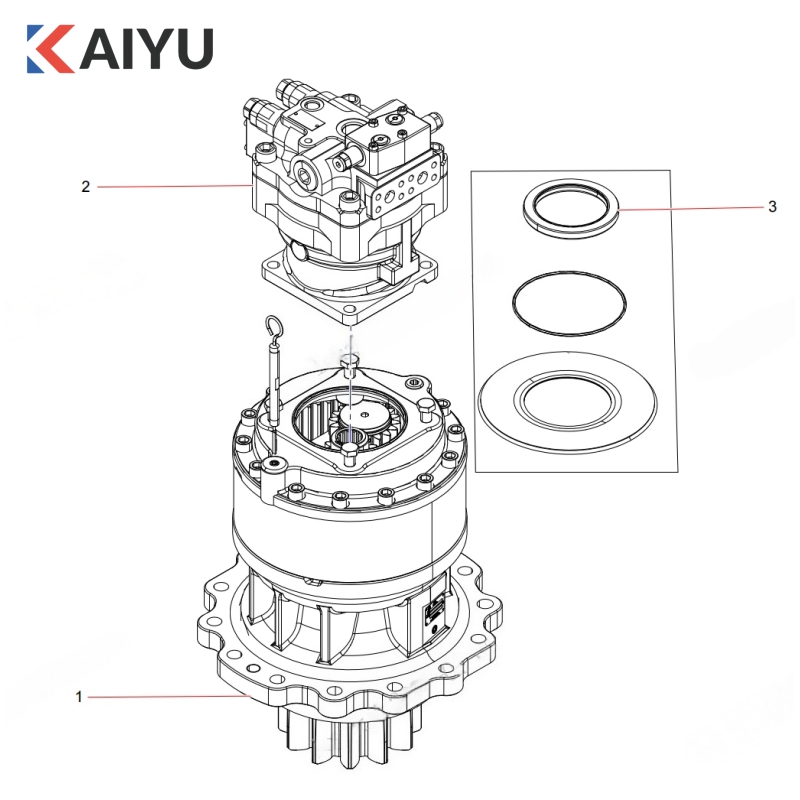 KAIYU

2

3

1