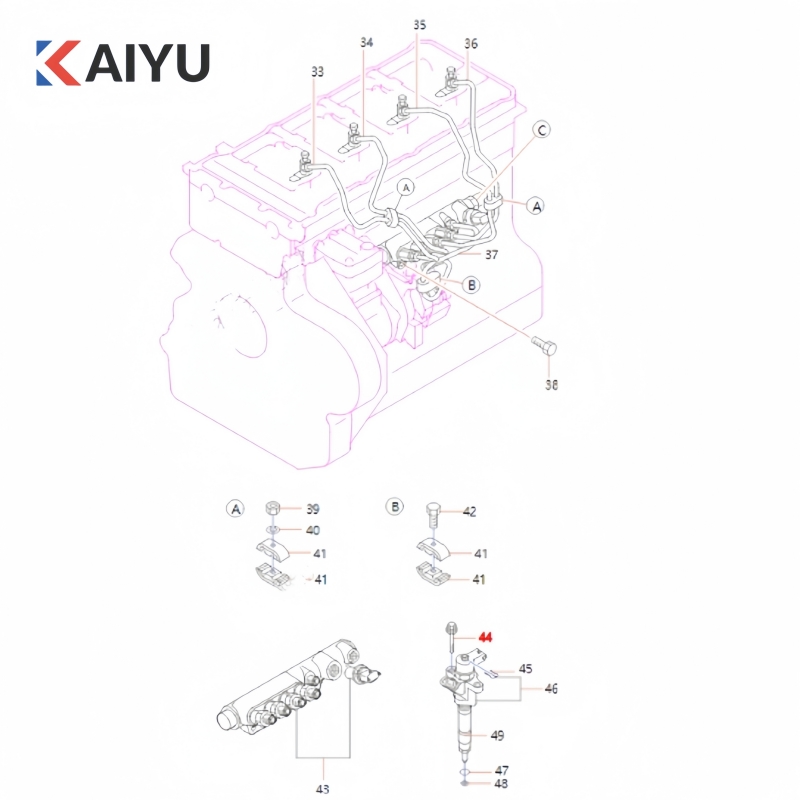 KAIYU

33
34
35
36
C
A
A
37
B
38

A
39
40
41
41

B
42
41
41

44
45
46
49
47
48
43