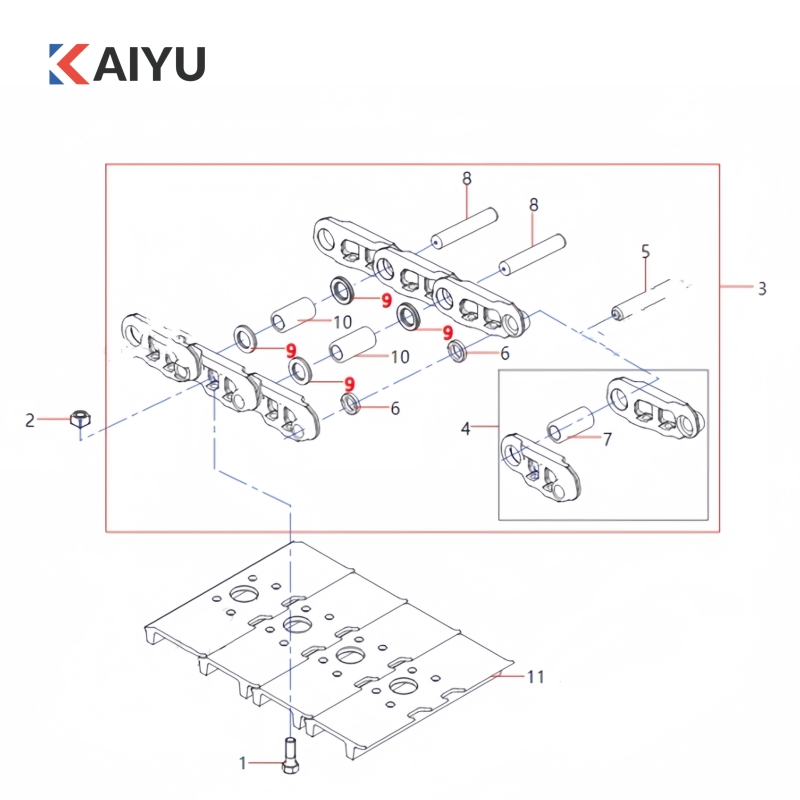 KAIYU

8
8
5
3
9
10
9
9
10
6
9
6
2
4
7
11
1