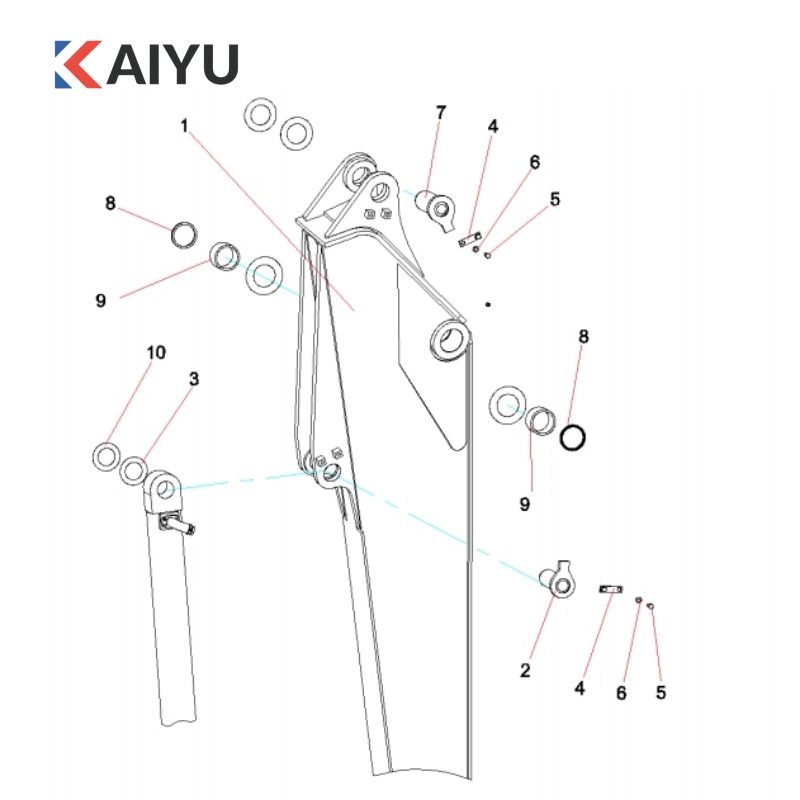 KAIYU

1
7
4
6
5
8
9
8
10
3
9
2
4
6
5